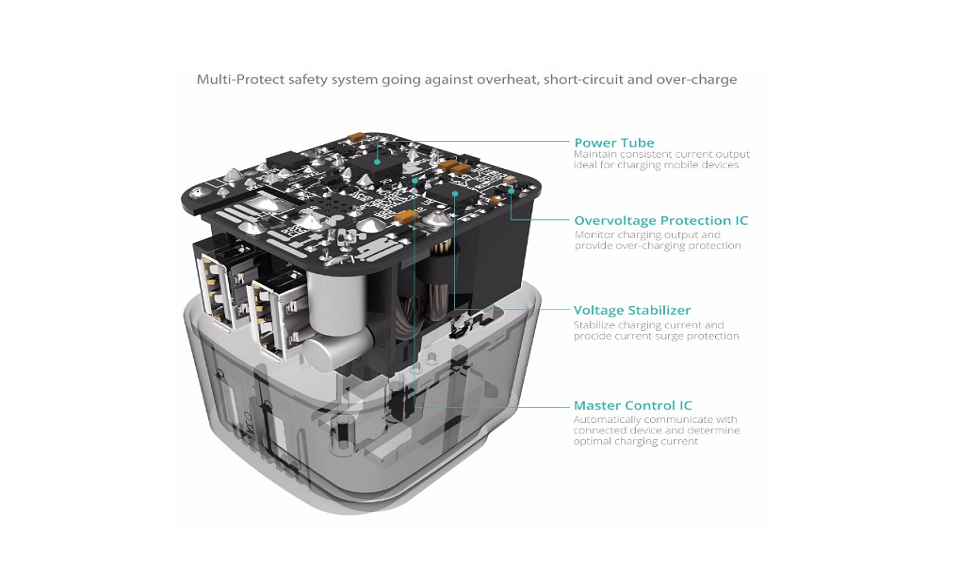 Multi-Protect safety system going against overheat, short-circuit and over-charge

Power Tube
Maintain consistent current output ideal for charging mobile devices

Overvoltage Protection IC
Monitor charging output and provide over-charging protection

Voltage Stabilizer
Stabilize charging current and procide current surge protection

Master Control IC
Automatically communicate with connected device and determine optimal charging current